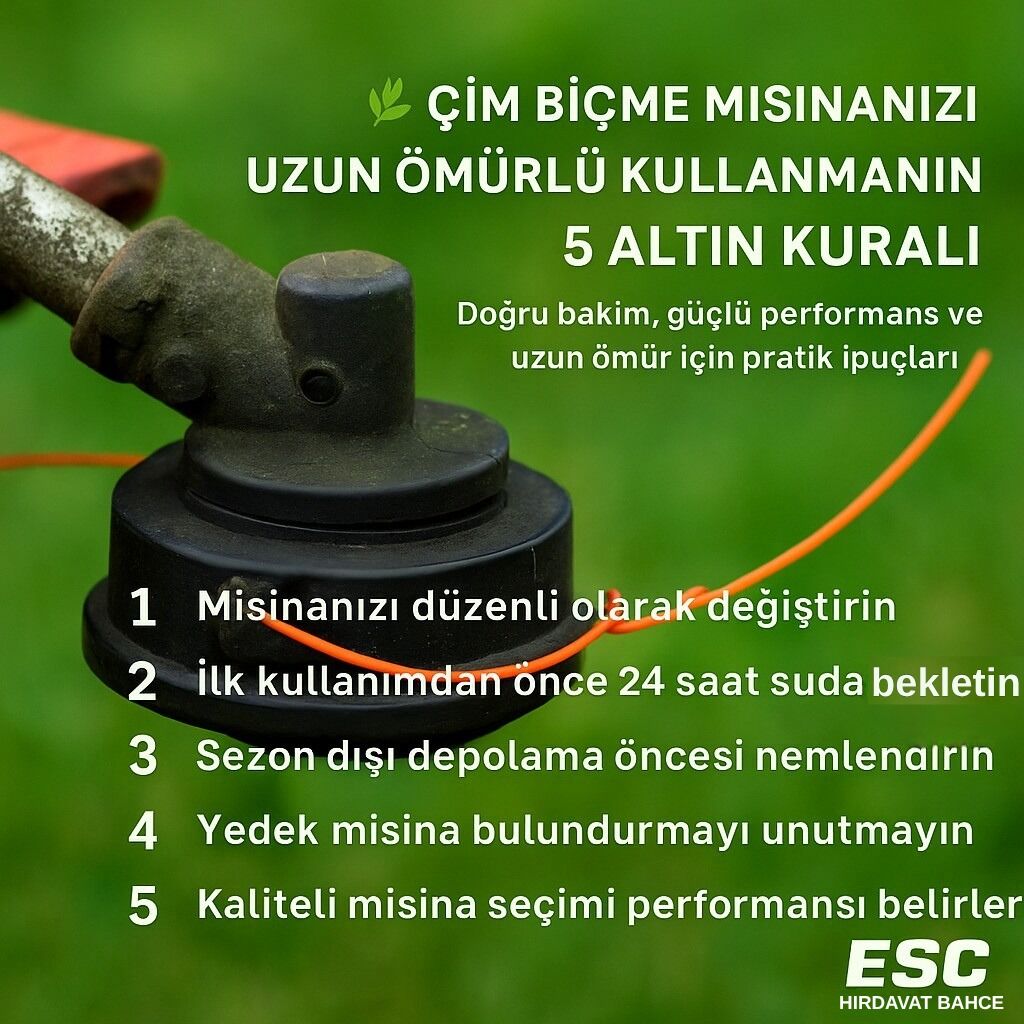 ÇİM BİÇME MISINANIZI UZUN ÖMÜRLÜ KULLANMANIN 5 ALTIN KURALI

Doğru bakim, güçlü performans ve uzun ömür için pratik ipuçları

1 Misinanızı düzenli olarak değiştirin
2 İlk kullanımdan önce 24 saat suda bekletin
3 Sezon dışı depolama öncesi nemlenaırın
4 Yedek misina bulundurmayı unutmayın
5 Kaliteli misina seçimi performansı belirler

ESC
HIRDAVAT BAHCE